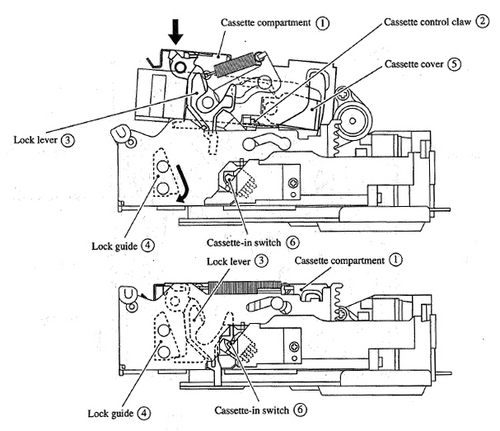 Cassette compartment ①
Cassette control claw ②
Cassette cover ⑤
Lock lever ③
Lock guide ④
Cassette-in switch ⑥
Lock lever ③
Cassette compartment ①
Lock guide ④
Cassette-in switch ⑥